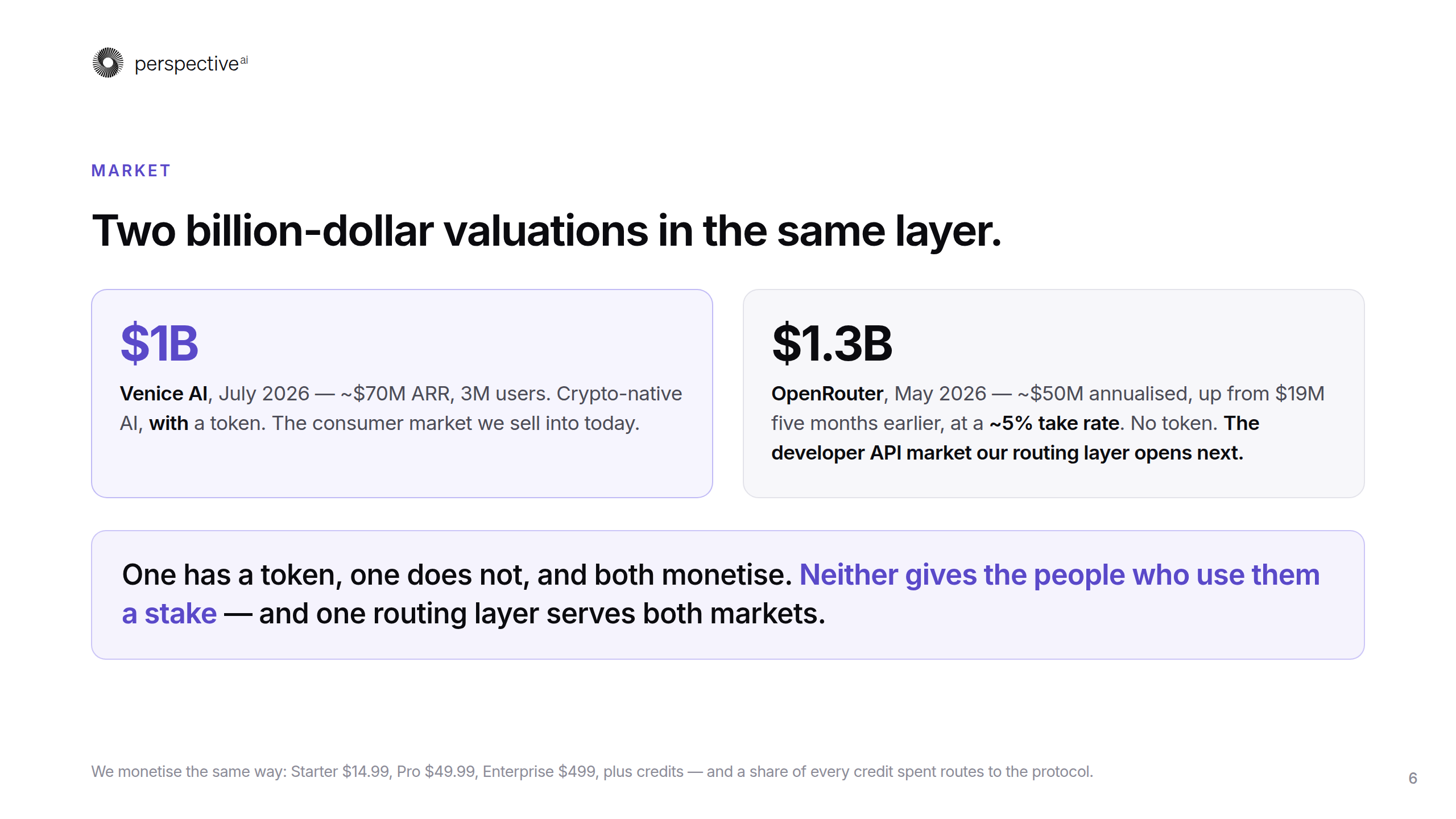 perspective$^{ai}$

MARKET

Two billion-dollar valuations in the same layer.

$1B

Venice AI, July 2026 — ~$70M ARR, 3M users. Crypto-native AI, with a token. The consumer market we sell into today.

$1.3B

OpenRouter, May 2026 — ~$50M annualised, up from $19M five months earlier, at a ~5% take rate. No token. The developer API market our routing layer opens next.

One has a token, one does not, and both monetise. Neither gives the people who use them a stake — and one routing layer serves both markets.

We monetise the same way: Starter $14.99, Pro $49.99, Enterprise $499, plus credits — and a share of every credit spent routes to the protocol.

6